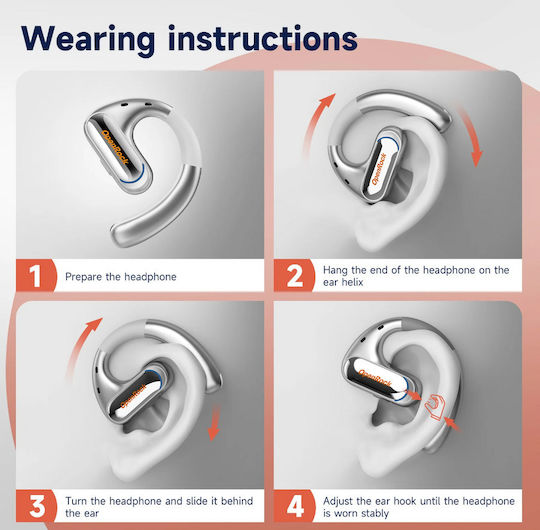 Wearing instructions

OpenRock

1 Prepare the headphone

OpenRock

2 Hang the end of the headphone on the ear helix

OpenRock

3 Turn the headphone and slide it behind the ear

OpenRock

4 Adjust the ear hook until the headphone is worn stably